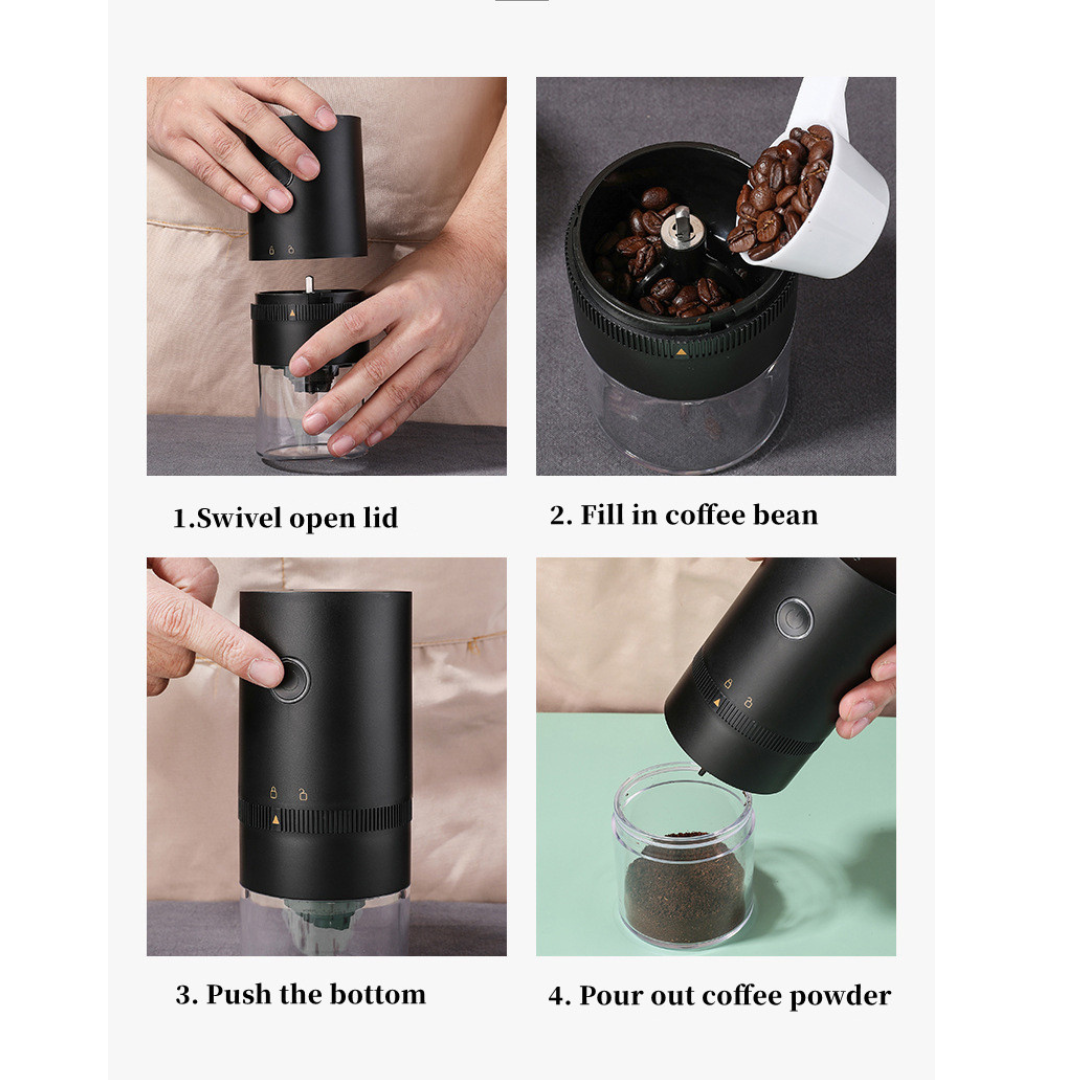 1.Swivel open lid

2. Fill in coffee bean

3. Push the bottom

4. Pour out coffee powder